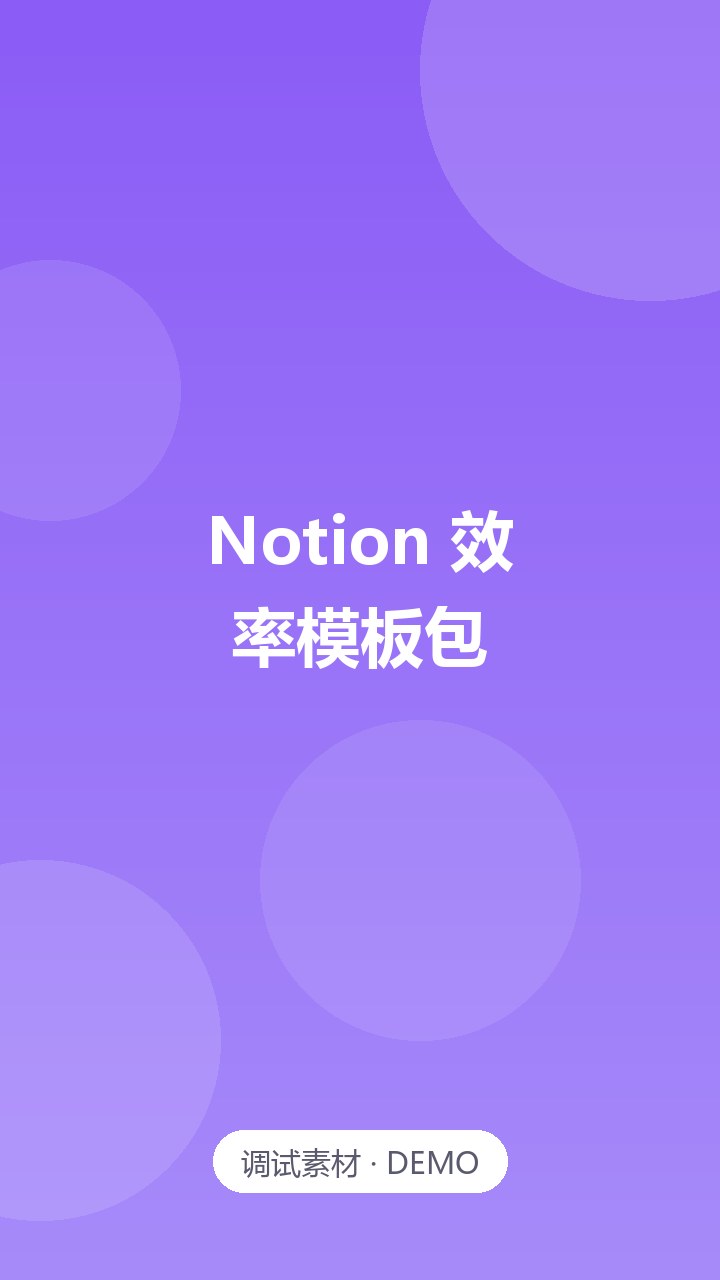 Notion 效率模板包

调试素材 · DEMO