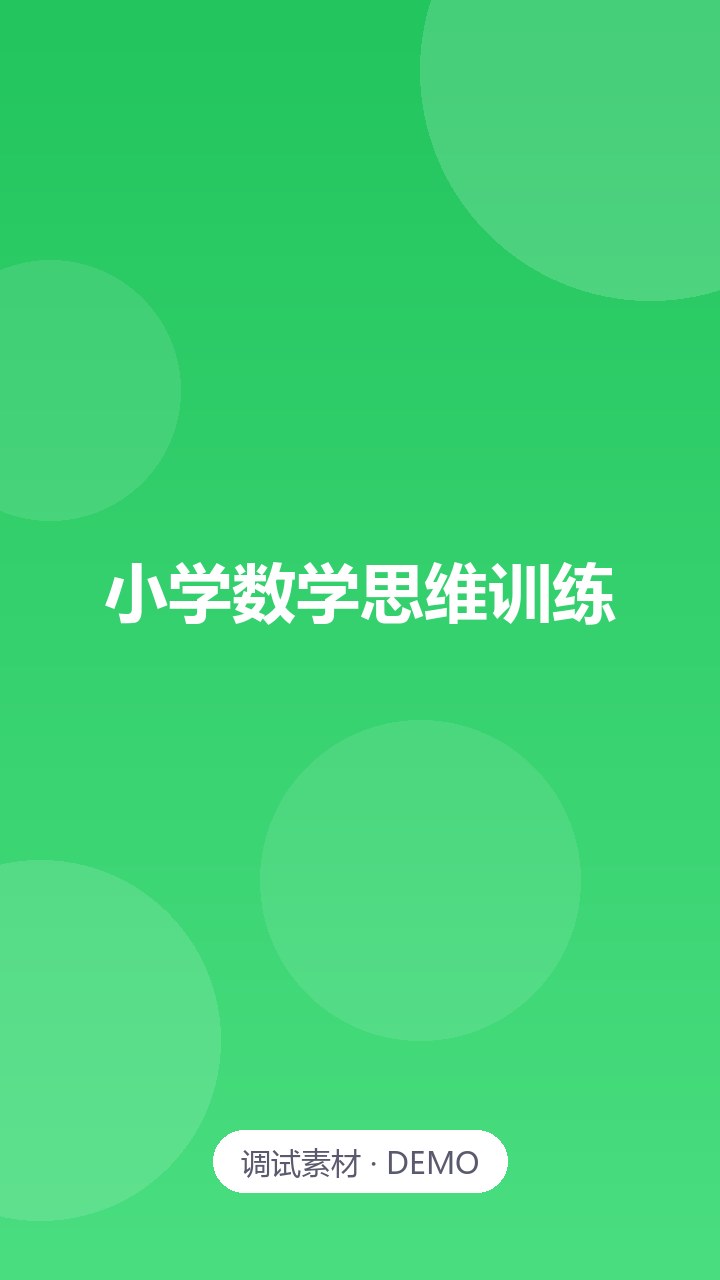 小学数学思维训练

调试素材 · DEMO