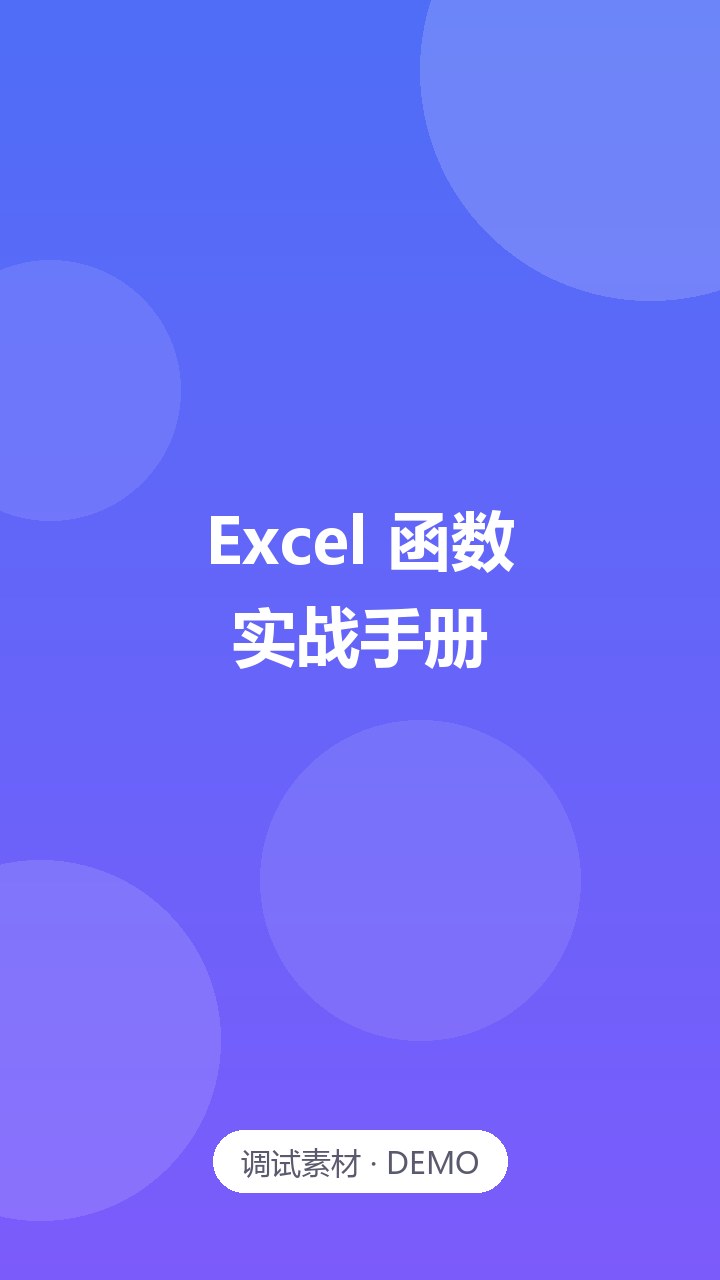 Excel 函数
实战手册

调试素材 · DEMO