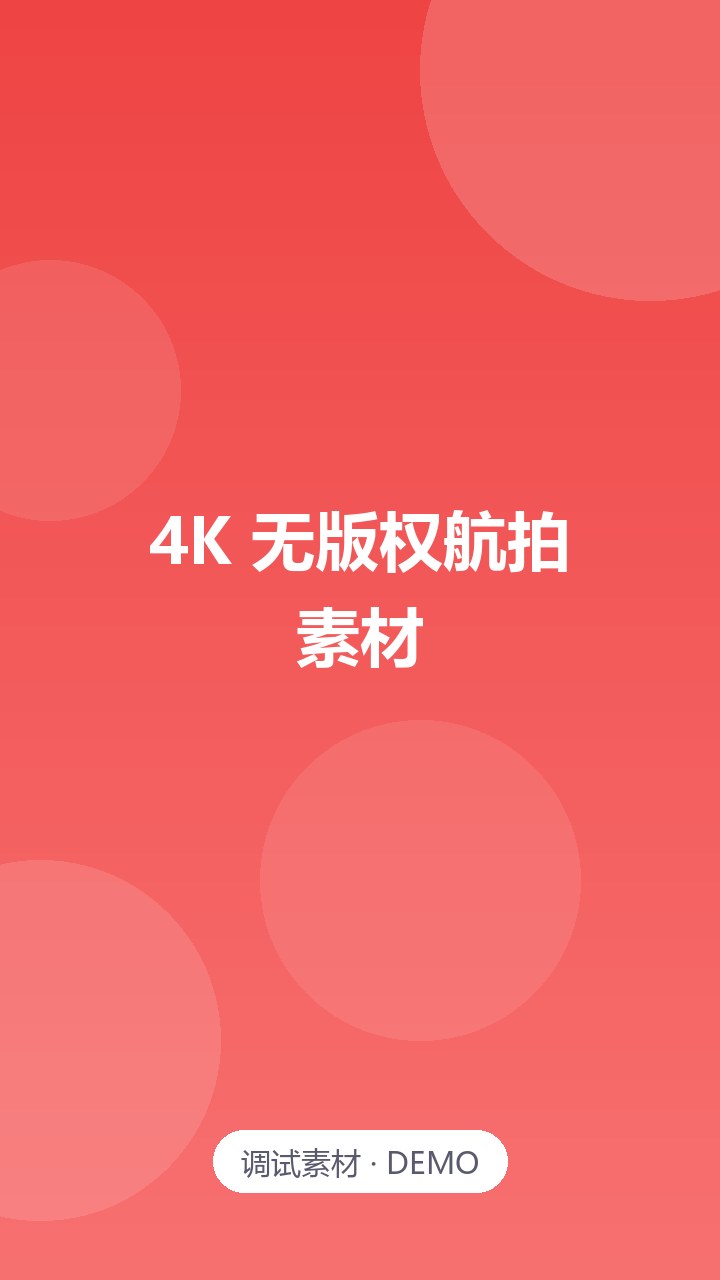 4K 无版权航拍素材

调试素材 · DEMO